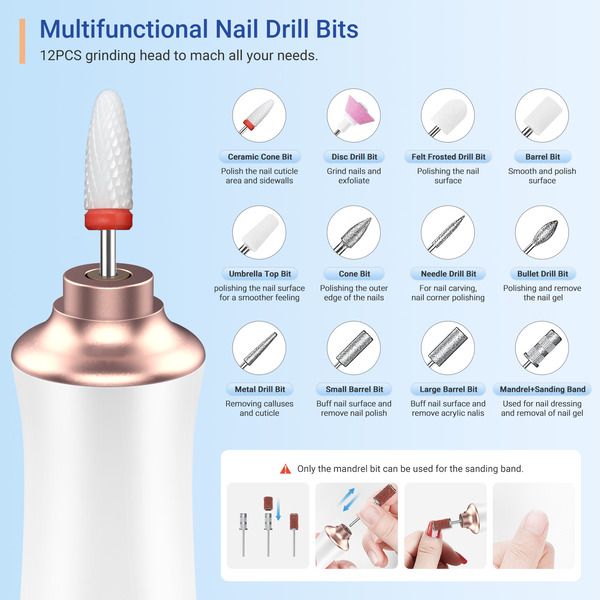 Multifunctional Nail Drill Bits
12PCS grinding head to mach all your needs.

Ceramic Cone Bit
Polish the nail cuticle area and sidewalls

Disc Drill Bit
Grind nails and exfoliate

Felt Frosted Drill Bit
Polishing the nail surface

Barrel Bit
Smooth and polish surface

Umbrella Top Bit
polishing the nail surface for a smoother feeling

Cone Bit
Polishing the outer edge of the nails

Needle Drill Bit
For nail carving, nail corner polishing

Bullet Drill Bit
Polishing and remove the nail gel

Metal Drill Bit
Removing calluses and cuticle

Small Barrel Bit
Buff nail surface and remove nail polish

Large Barrel Bit
Buff nail surface and remove acrylic nalis

Mandrel+Sanding Band
Used for nail dressing and removal of nail gel

Only the mandrel bit can be used for the sanding band.