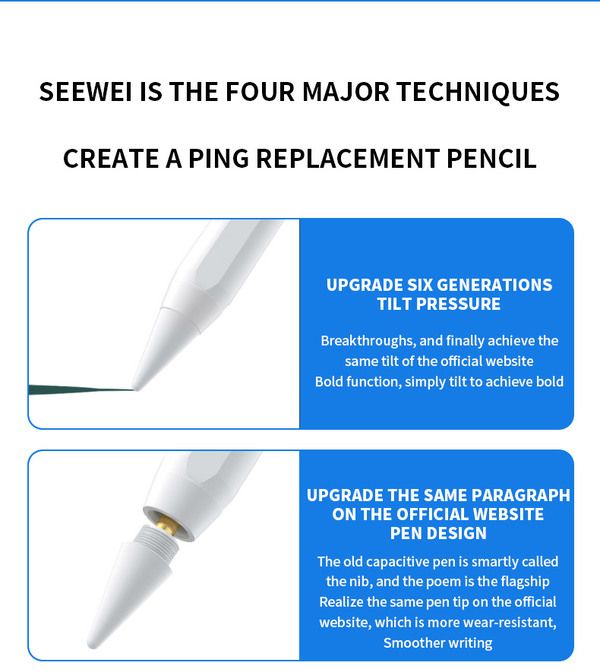 SEEWEI IS THE FOUR MAJOR TECHNIQUES

CREATE A PING REPLACEMENT PENCIL

UPGRADE SIX GENERATIONS TILT PRESSURE

Breakthroughs, and finally achieve the same tilt of the official website
Bold function, simply tilt to achieve bold

UPGRADE THE SAME PARAGRAPH ON THE OFFICIAL WEBSITE PEN DESIGN

The old capacitive pen is smartly called the nib, and the poem is the flagship
Realize the same pen tip on the official website, which is more wear-resistant,
Smoother writing